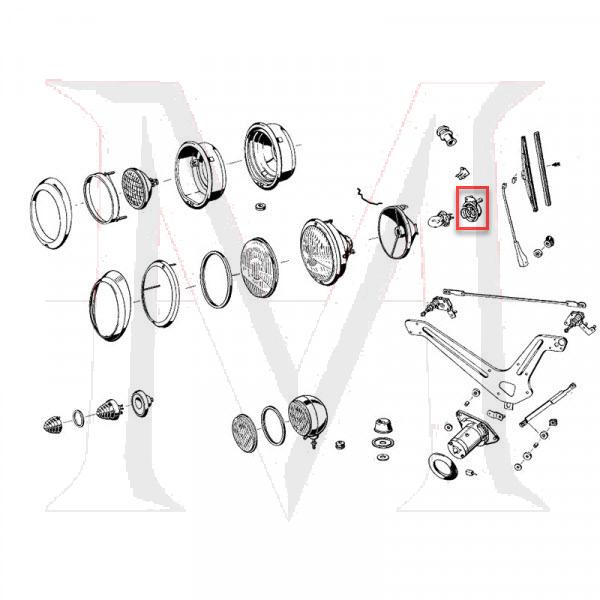 M