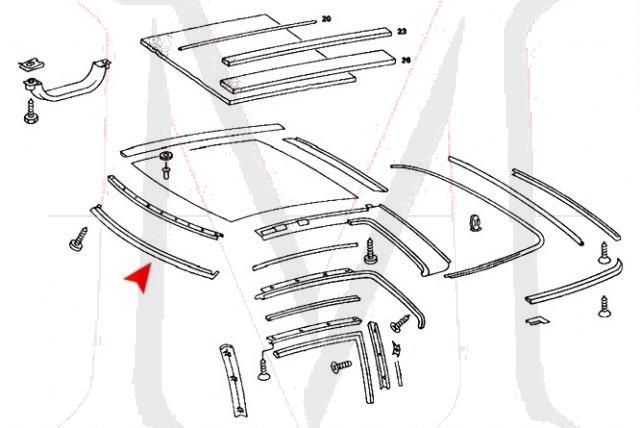 20
23
26