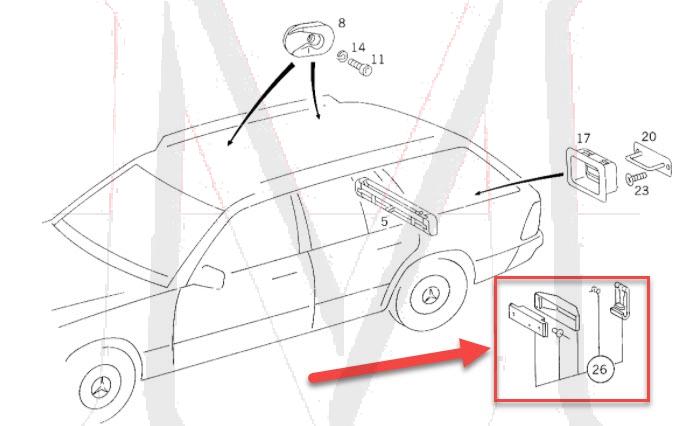 8
14
11
17
20
23
5
26