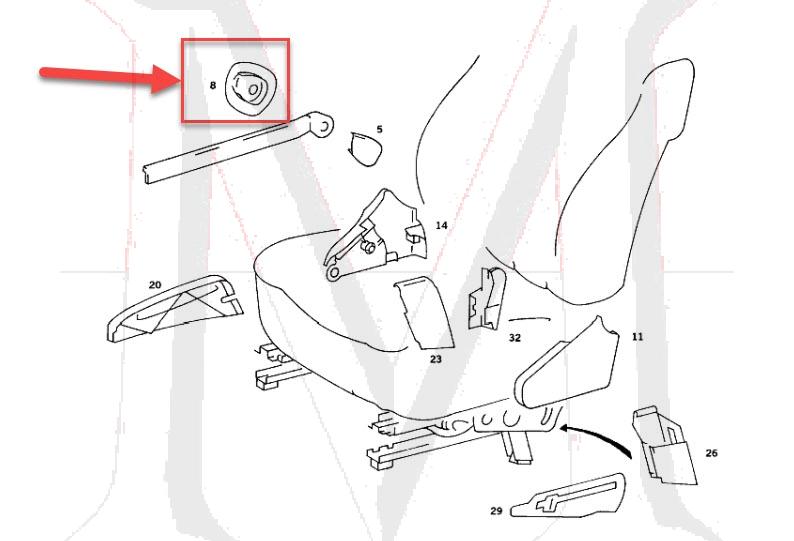 8
5
14
20
23
32
11
26
29