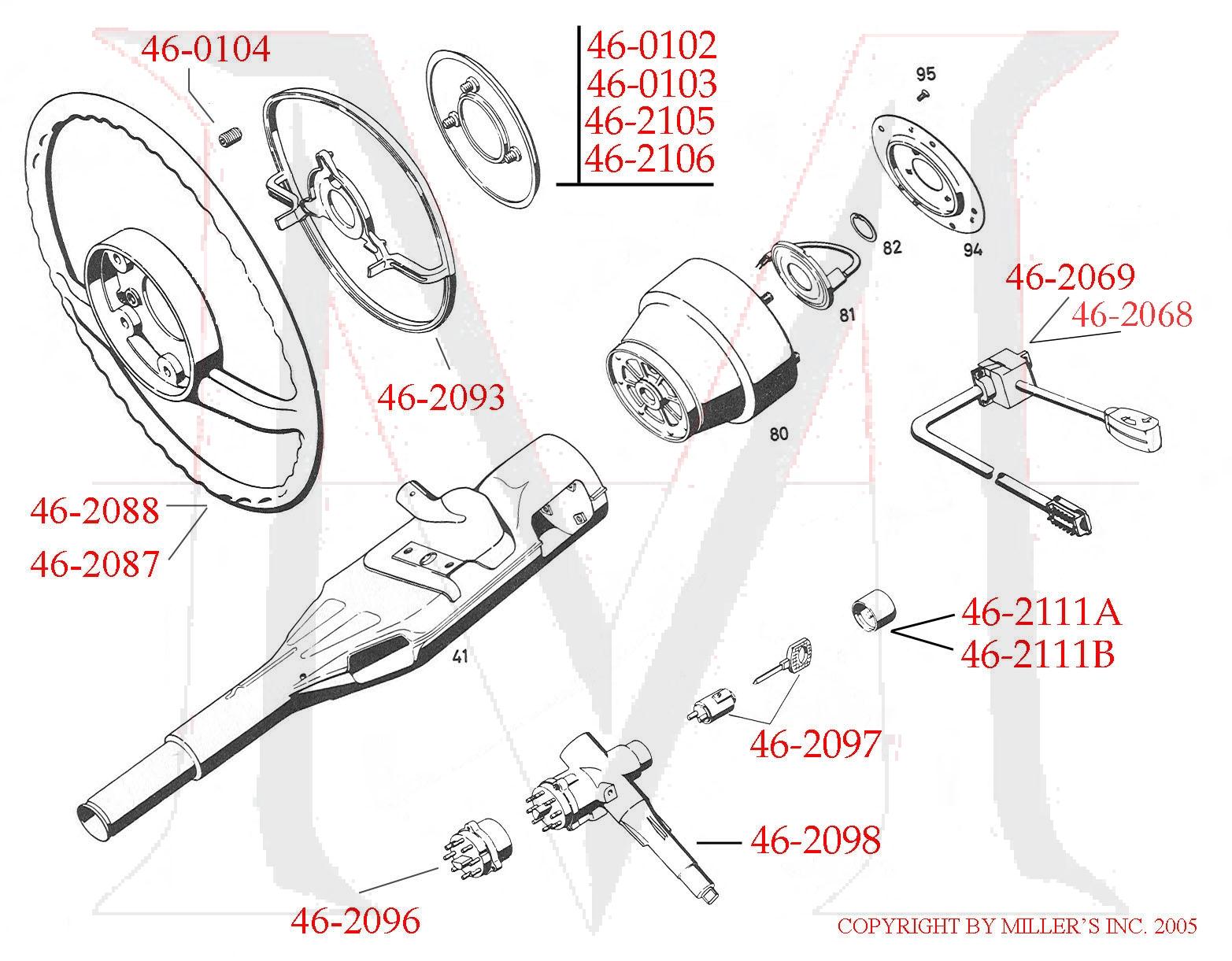 46-0104

46-0102
46-0103
46-2105
46-2106

95

82

94

81

46-2069
46-2068

46-2093

80

46-2088
46-2087

41

46-2111A
46-2111B

46-2097

46-2098

46-2096

COPYRIGHT BY MILLER'S INC. 2005