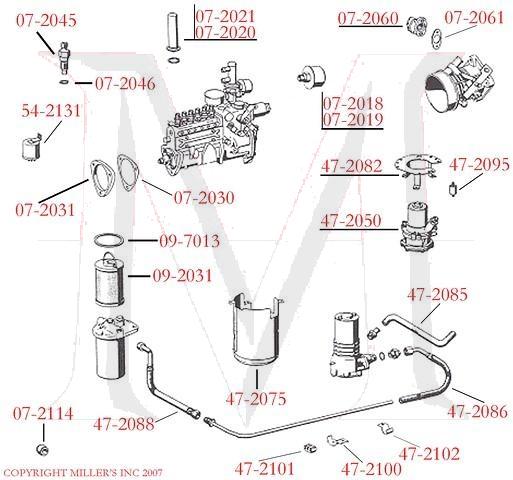 07-2045
07-2021
07-2020
07-2060
07-2061
07-2046
54-2131
07-2018
07-2019
47-2082
47-2095
07-2031
07-2030
47-2050
09-7013
09-2031
47-2085
47-2075
47-2086
07-2114
47-2088
47-2102
47-2101
47-2100
COPYRIGHT MILLER'S INC 2007